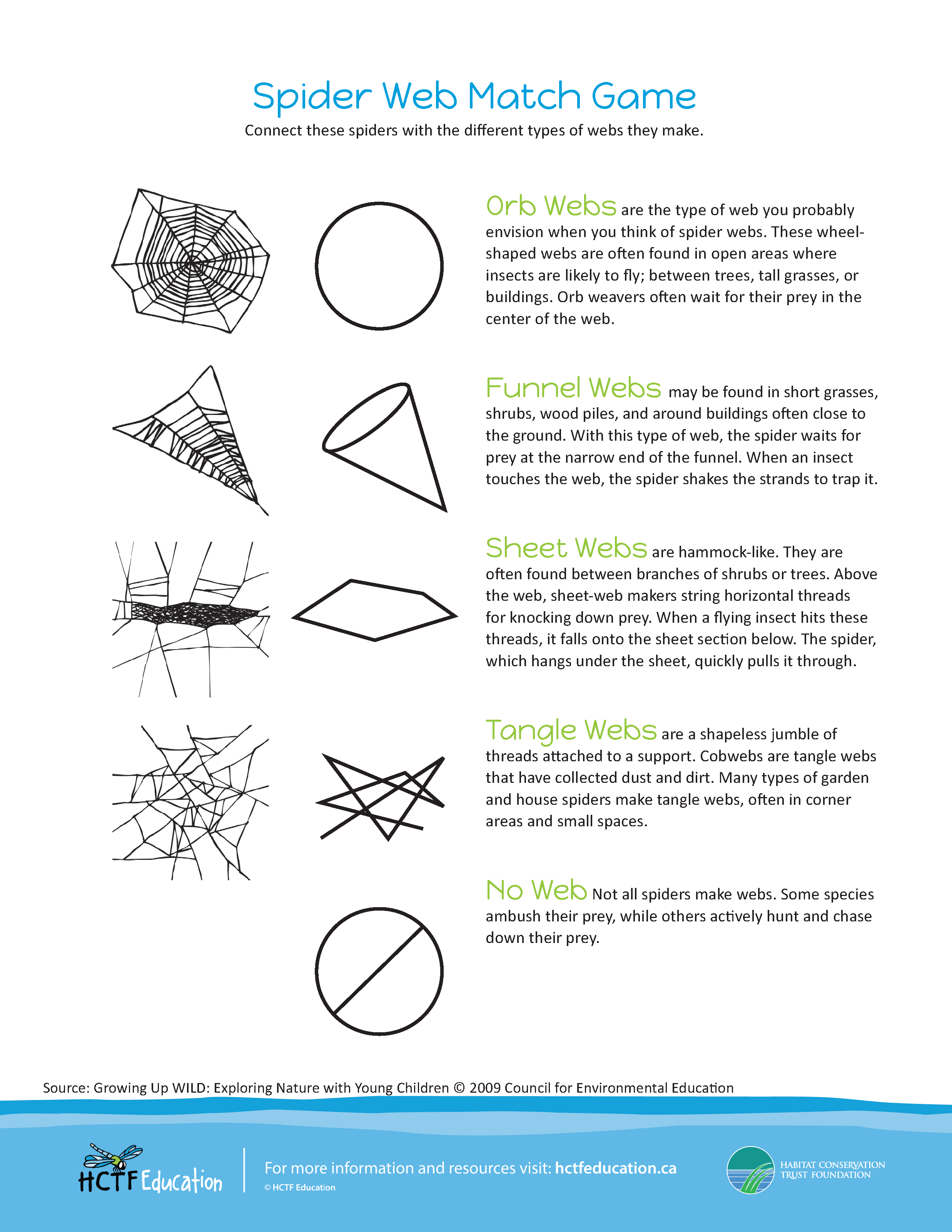 Spider Web Match Game

Connect these spiders with the different types of webs they make.

Orb Webs are the type of web you probably envision when you think of spider webs. These wheel-shaped webs are often found in open areas where insects are likely to fly; between trees, tall grasses, or buildings. Orb weavers often wait for their prey in the center of the web.

Funnel Webs may be found in short grasses, shrubs, wood piles, and around buildings often close to the ground. With this type of web, the spider waits for prey at the narrow end of the funnel. When an insect touches the web, the spider shakes the strands to trap it.

Sheet Webs are hammock-like. They are often found between branches of shrubs or trees. Above the web, sheet-web makers string horizontal threads for knocking down prey. When a flying insect hits these threads, it falls onto the sheet section below. The spider, which hangs under the sheet, quickly pulls it through.

Tangle Webs are a shapeless jumble of threads attached to a support. Cobwebs are tangle webs that have collected dust and dirt. Many types of garden and house spiders make tangle webs, often in corner areas and small spaces.

No Web Not all spiders make webs. Some species ambush their prey, while others actively hunt and chase down their prey.

Source: Growing Up WILD: Exploring Nature with Young Children © 2009 Council for Environmental Education

HCTF Education

For more information and resources visit: hctfeducation.ca
© HCTF Education

HABITAT CONSERVATION TRUST FOUNDATION