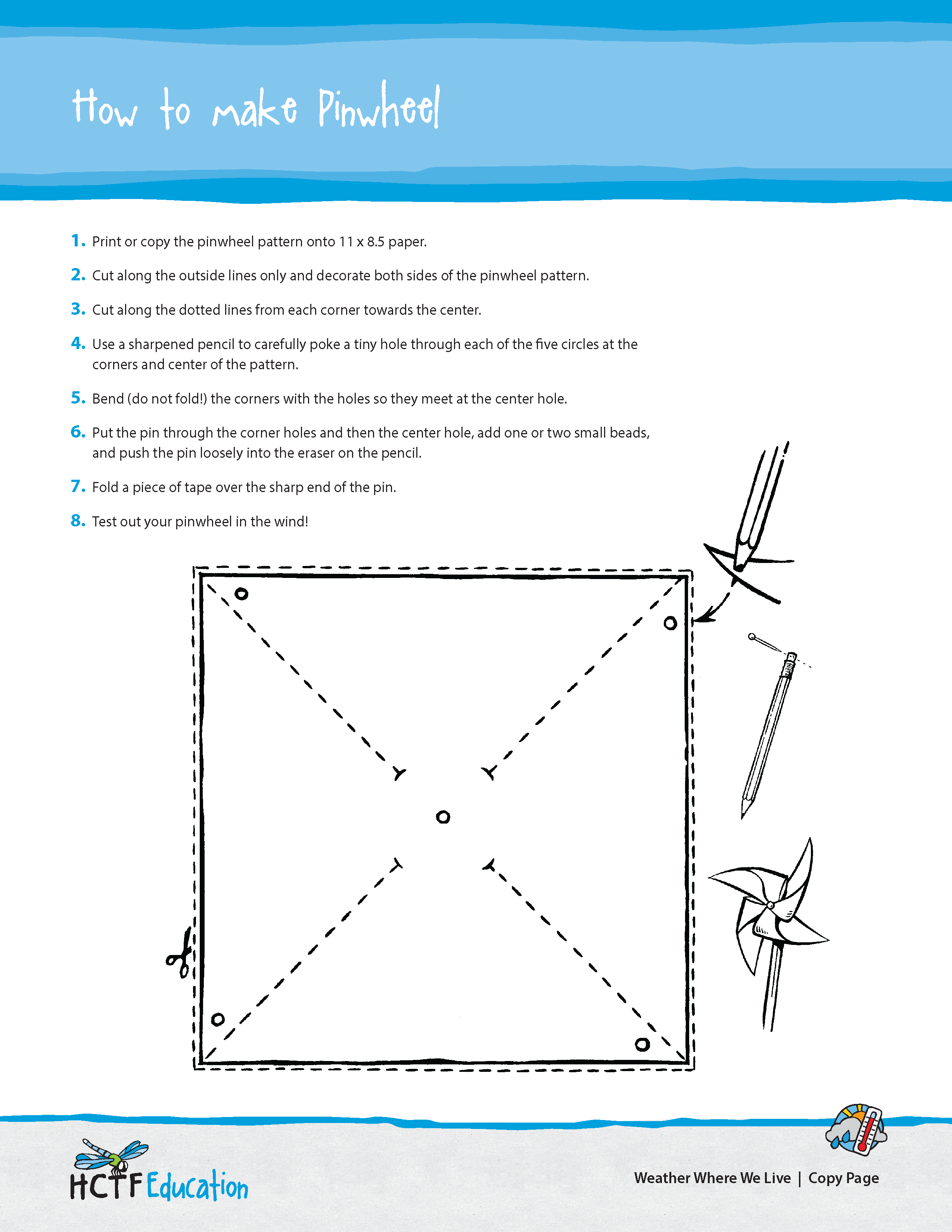 How to make Pinwheel

1. Print or copy the pinwheel pattern onto 11 x 8.5 paper.

2. Cut along the outside lines only and decorate both sides of the pinwheel pattern.

3. Cut along the dotted lines from each corner towards the center.

4. Use a sharpened pencil to carefully poke a tiny hole through each of the five circles at the corners and center of the pattern.

5. Bend (do not fold!) the corners with the holes so they meet at the center hole.

6. Put the pin through the corner holes and then the center hole, add one or two small beads, and push the pin loosely into the eraser on the pencil.

7. Fold a piece of tape over the sharp end of the pin.

8. Test out your pinwheel in the wind!

HCTF Education

Weather Where We Live | Copy Page