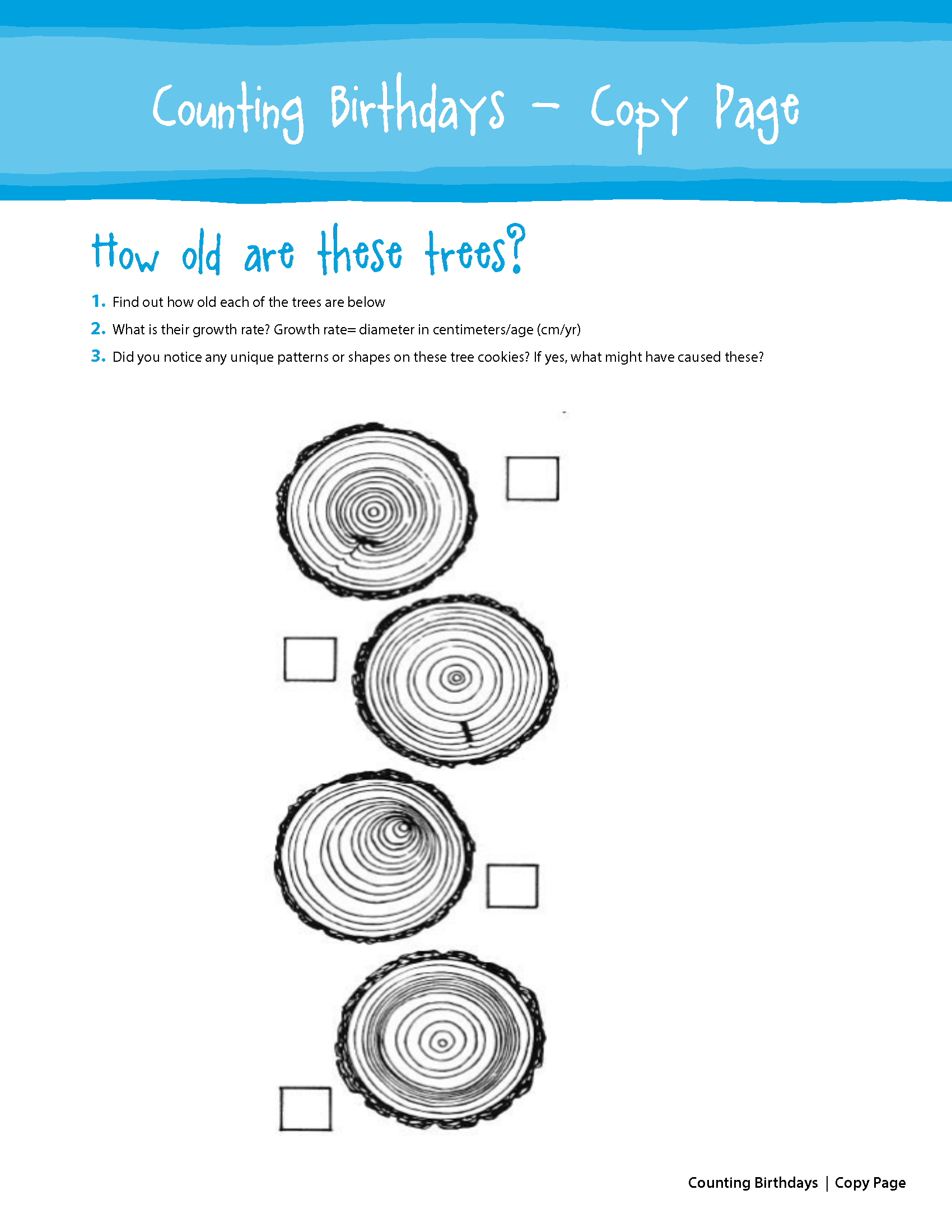 Counting Birthdays – Copy Page

How old are these trees?

1. Find out how old each of the trees are below

2. What is their growth rate? Growth rate= diameter in centimeters/age (cm/yr)

3. Did you notice any unique patterns or shapes on these tree cookies? If yes, what might have caused these?

Counting Birthdays | Copy Page